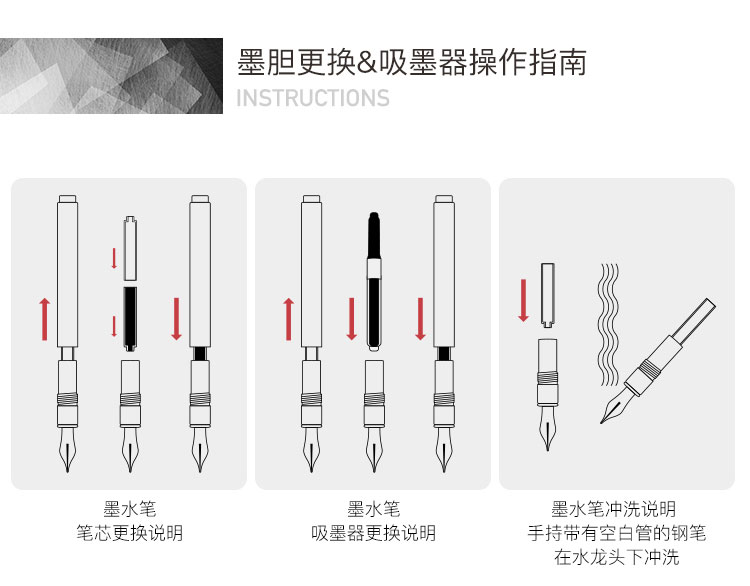 墨胆更换&吸墨器操作指南
INSTRUCTIONS

墨水笔
笔芯更换说明

墨水笔
吸墨器更换说明

墨水笔冲洗说明
手持带有空白管的钢笔
在水龙头下冲洗